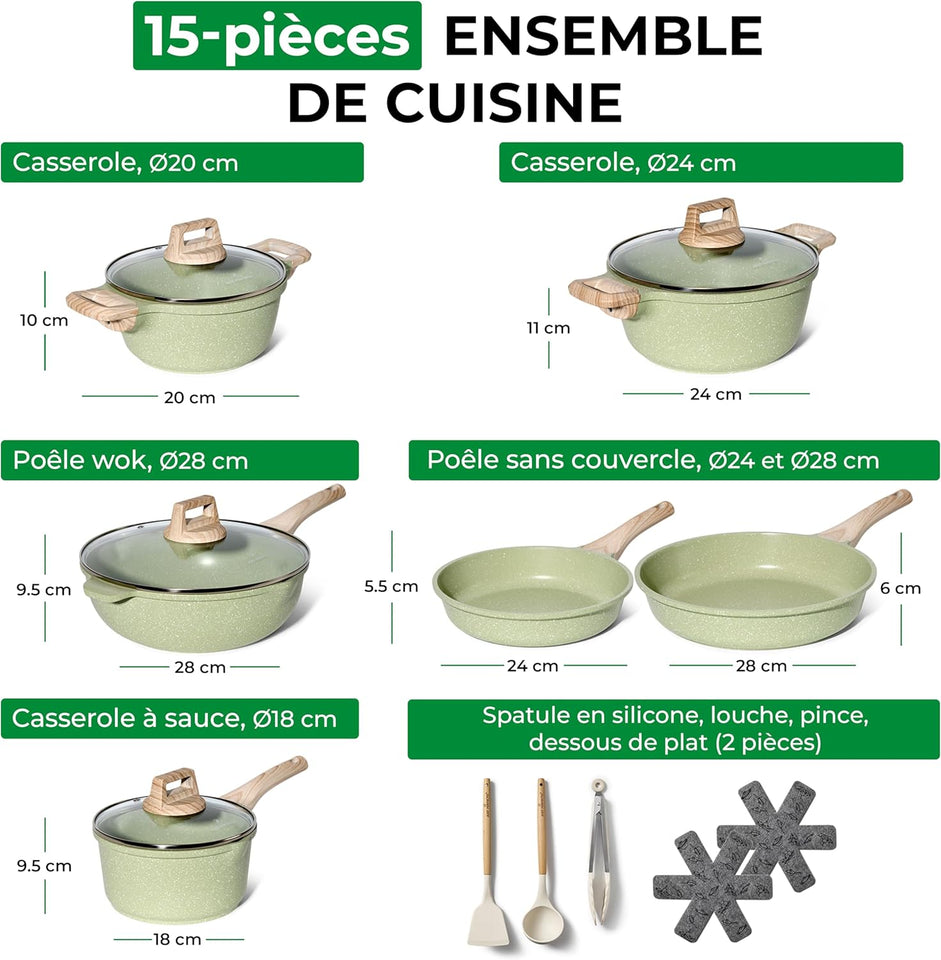 15-pièces ENSEMBLE DE CUISINE

Casserole, Ø20 cm

10 cm

20 cm

Casserole, Ø24 cm

11 cm

24 cm

Poêle wok, Ø28 cm

9.5 cm

28 cm

Poêle sans couvercle, Ø24 et Ø28 cm

5.5 cm

24 cm

28 cm

6 cm

Casserole à sauce, Ø18 cm

9.5 cm

18 cm

Spatule en silicone, louche, pince, dessous de plat (2 pièces)